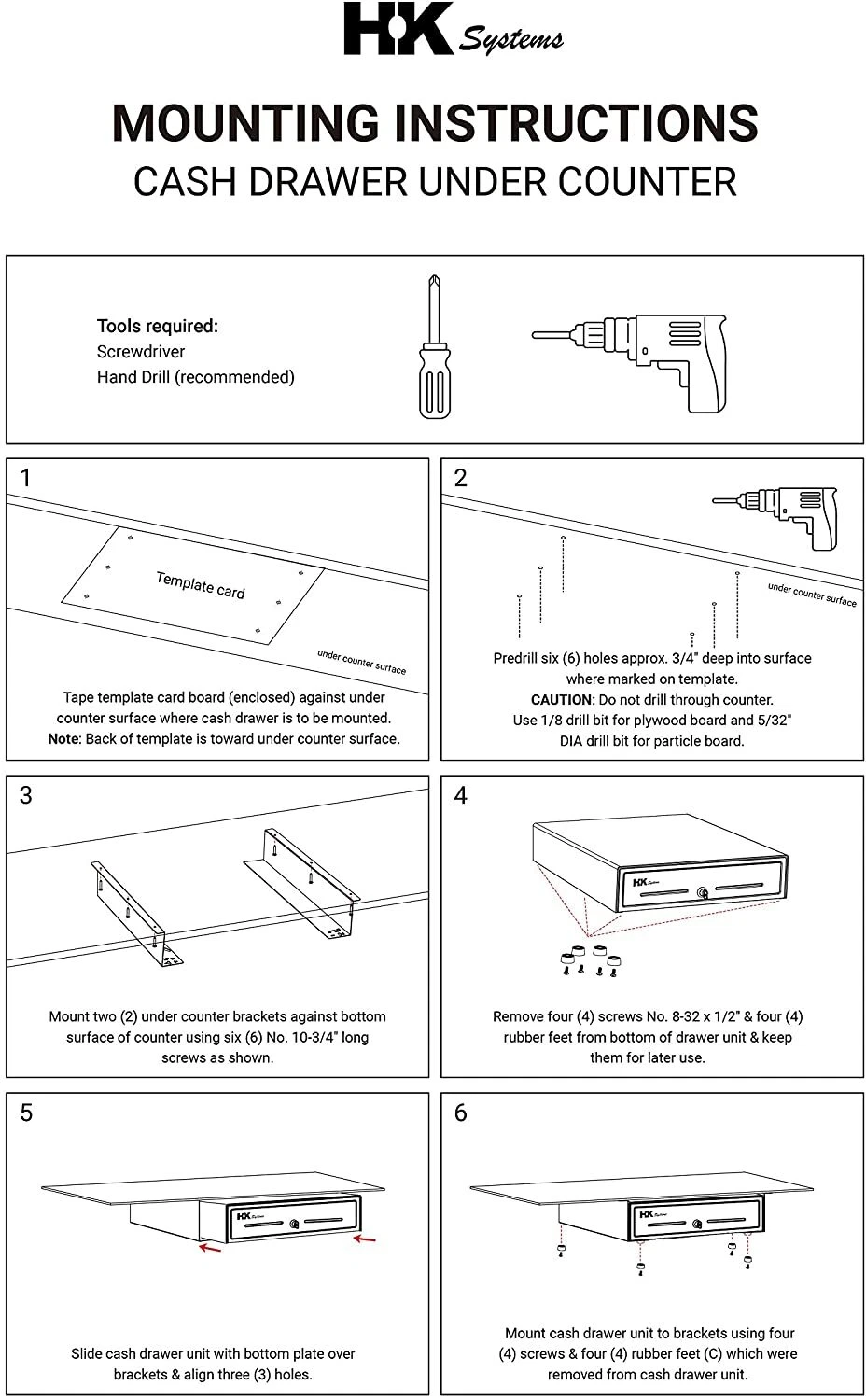 HK Systems

MOUNTING INSTRUCTIONS
CASH DRAWER UNDER COUNTER

Tools required:
Screwdriver
Hand Drill (recommended)

1

Template card

under counter surface

Tape template card board (enclosed) against under counter surface where cash drawer is to be mounted.
Note: Back of template is toward under counter surface.

2

under counter surface

Predrill six (6) holes approx. 3/4" deep into surface where marked on template.
CAUTION: Do not drill through counter.
Use 1/8 drill bit for plywood board and 5/32" DIA drill bit for particle board.

3

Mount two (2) under counter brackets against bottom surface of counter using six (6) No. 10-3/4" long screws as shown.

4

HK Systems

Remove four (4) screws No. 8-32 x 1/2" & four (4) rubber feet from bottom of drawer unit & keep them for later use.

5

HK Systems

Slide cash drawer unit with bottom plate over brackets & align three (3) holes.

6

HK Systems

Mount cash drawer unit to brackets using four (4) screws & four (4) rubber feet (C) which were removed from cash drawer unit.