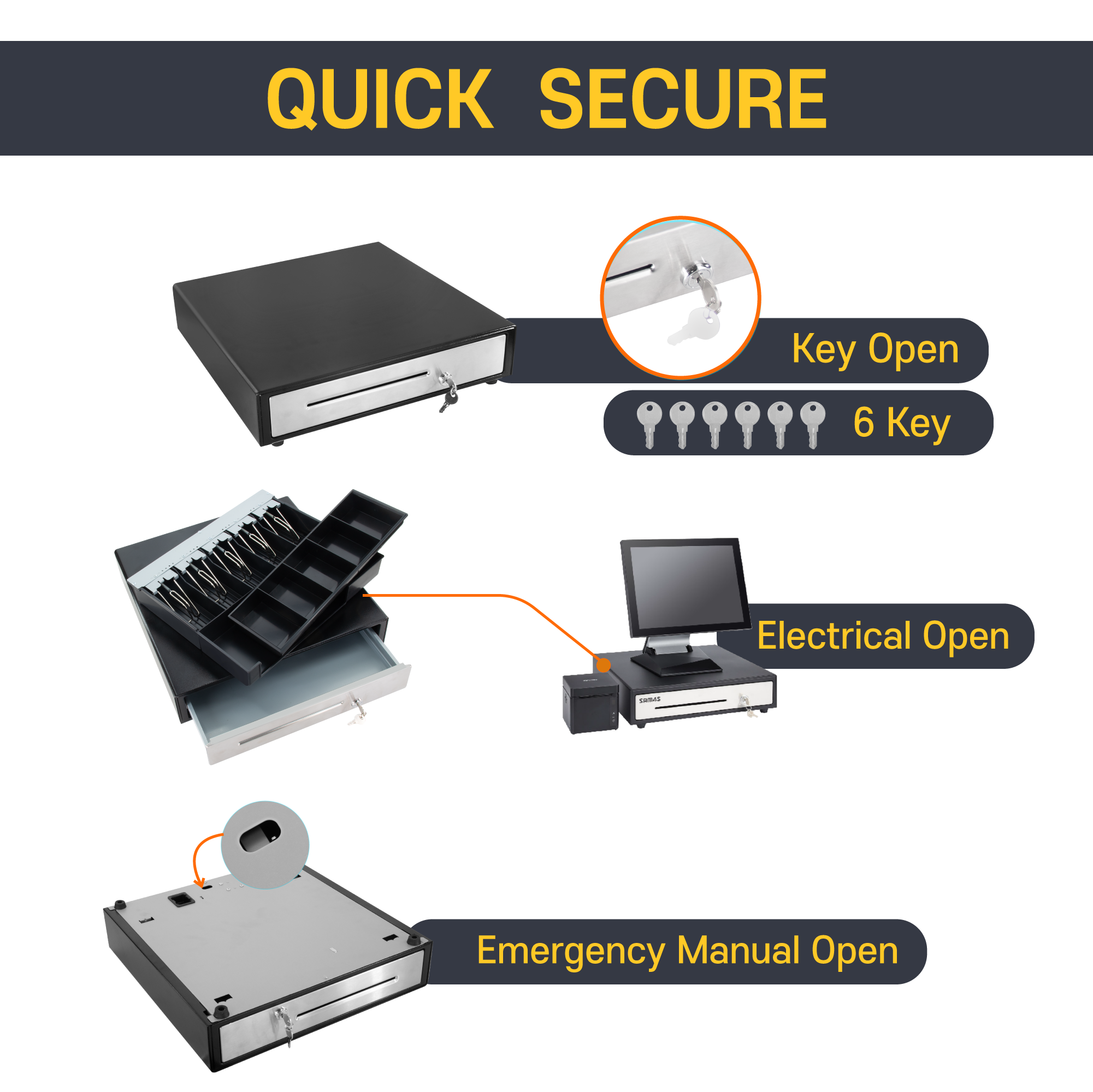 QUICK SECURE

Key Open

6 Key

Electrical Open

SAM4S

Emergency Manual Open