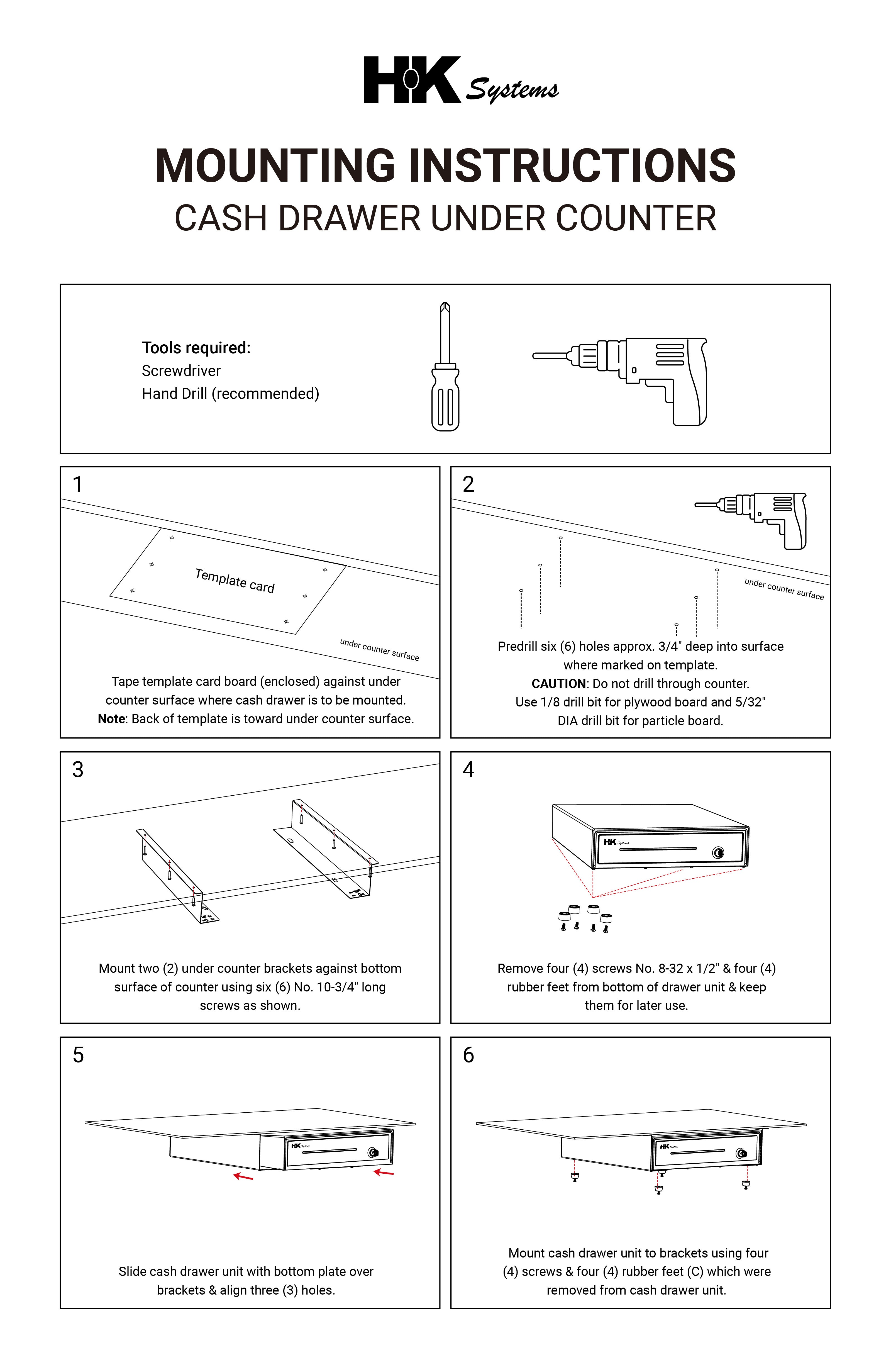 HK Systems

MOUNTING INSTRUCTIONS
CASH DRAWER UNDER COUNTER

Tools required:
Screwdriver
Hand Drill (recommended)

1

Template card

under counter surface

Tape template card board (enclosed) against under counter surface where cash drawer is to be mounted.
Note: Back of template is toward under counter surface.

2

under counter surface

Predrill six (6) holes approx. 3/4" deep into surface where marked on template.
CAUTION: Do not drill through counter.
Use 1/8 drill bit for plywood board and 5/32" DIA drill bit for particle board.

3

Mount two (2) under counter brackets against bottom surface of counter using six (6) No. 10-3/4" long screws as shown.

4

HK Systems

Remove four (4) screws No. 8-32 x 1/2" & four (4) rubber feet from bottom of drawer unit & keep them for later use.

5

HK Systems

Slide cash drawer unit with bottom plate over brackets & align three (3) holes.

6

HK Systems

Mount cash drawer unit to brackets using four (4) screws & four (4) rubber feet (C) which were removed from cash drawer unit.