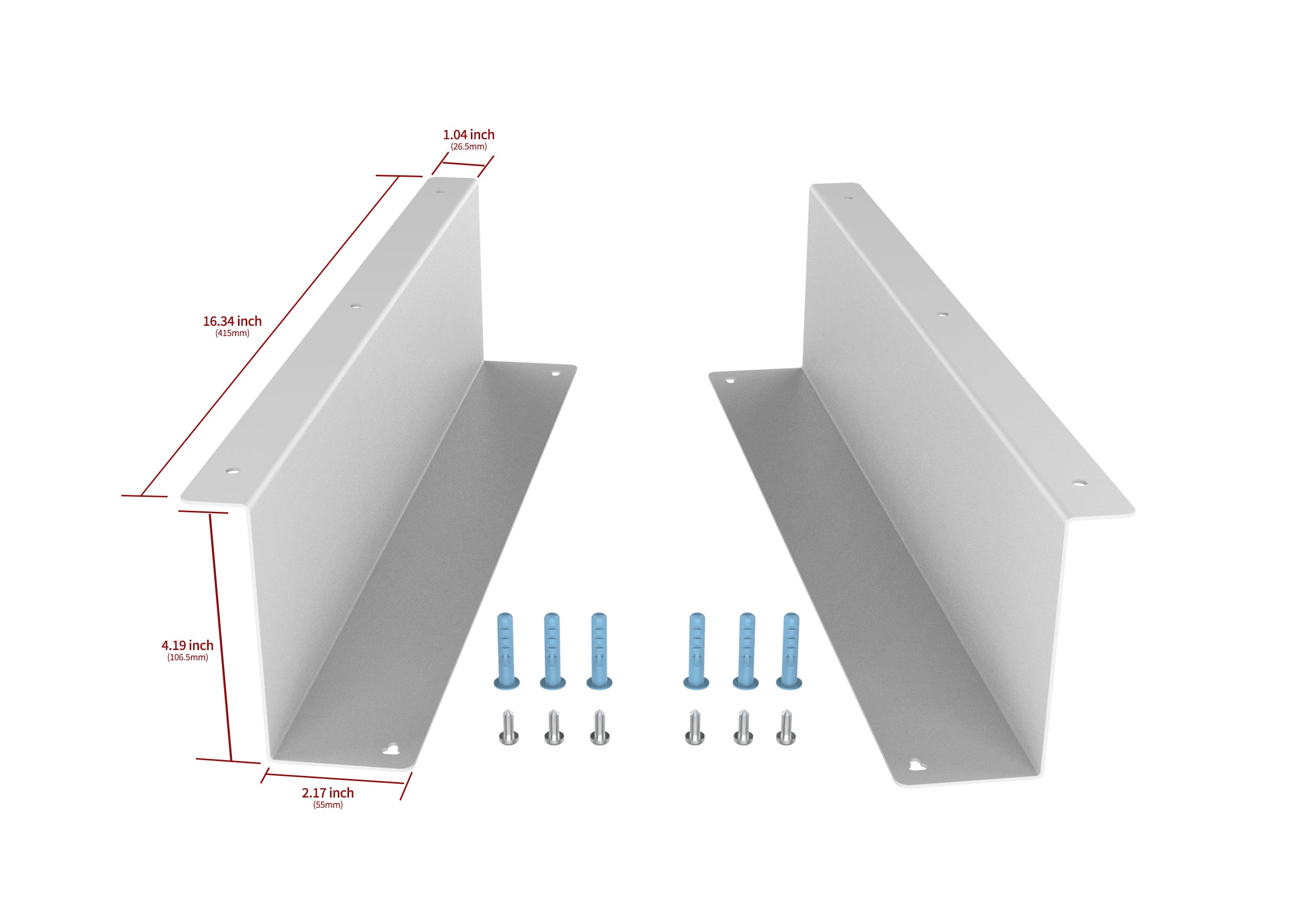 1.04 inch
(26.5mm)

16.34 inch
(415mm)

4.19 inch
(106.5mm)

2.17 inch
(55mm)